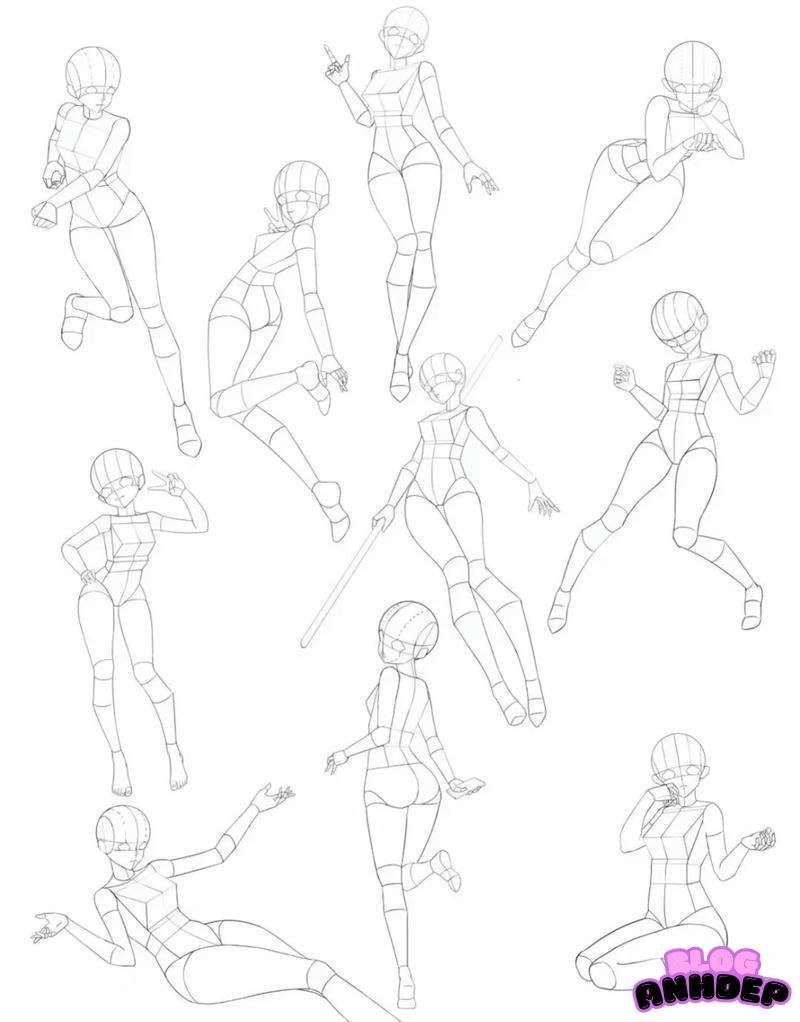 BLOG
ANHDEP